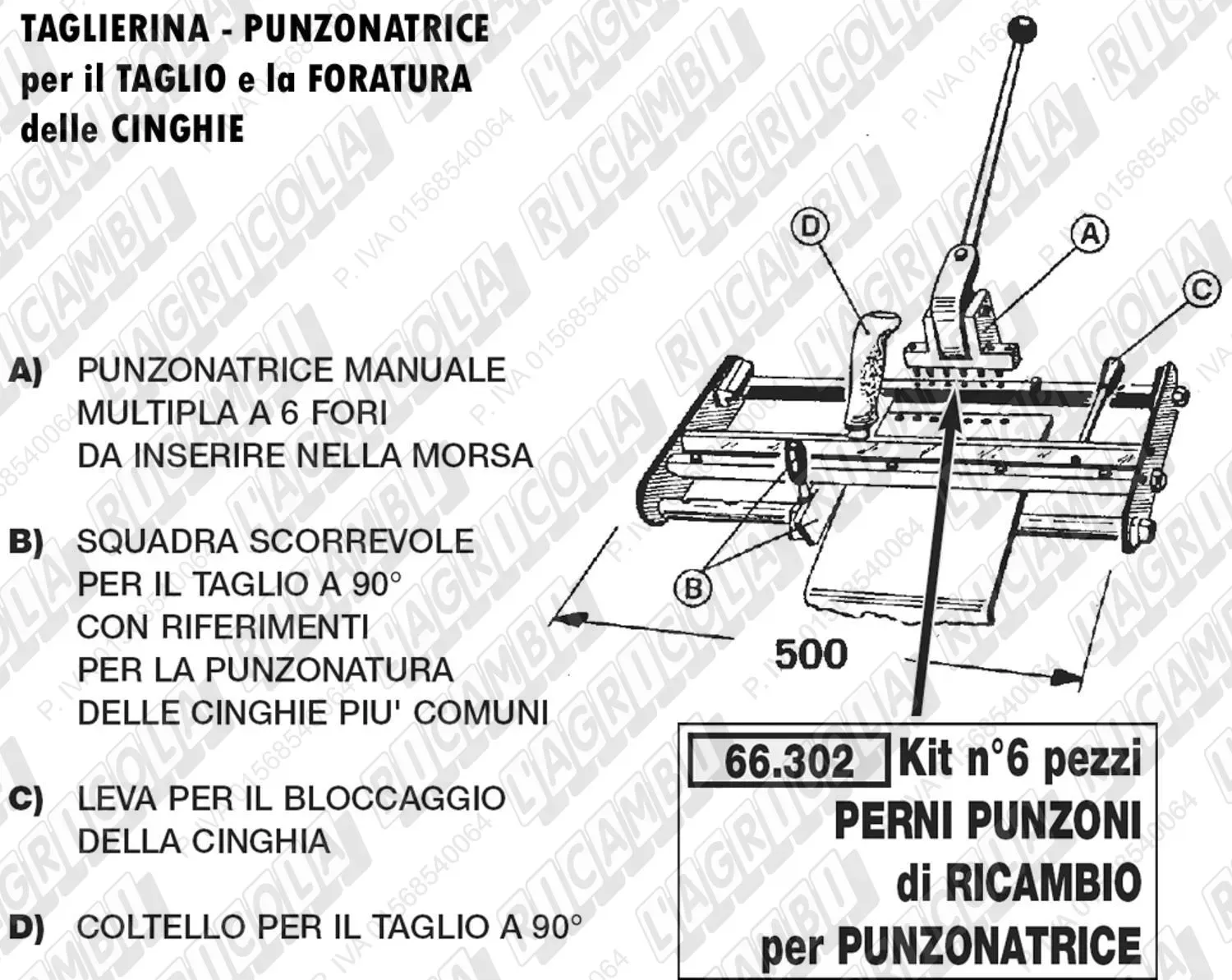 TAGLIERINA - PUNZONATRICE per il TAGLIO e la FORATURA delle CINGHIE

A) PUNZONATRICE MANUALE MULTIPLA A 6 FORI DA INSERIRE NELLA MORSA

B) SQUADRA SCORREVOLE PER IL TAGLIO A 90° CON RIFERIMENTI PER LA PUNZONATURA DELLE CINGHIE PIU' COMUNI

C) LEVA PER IL BLOCCAGGIO DELLA CINGHIA

D) COLTELLO PER IL TAGLIO A 90°

D

A

C

B

500

66.302 Kit n°6 pezzi PERNI PUNZONI di RICAMBIO per PUNZONATRICE

L'AGRICOLA RICAMBI P. IVA 01568540064